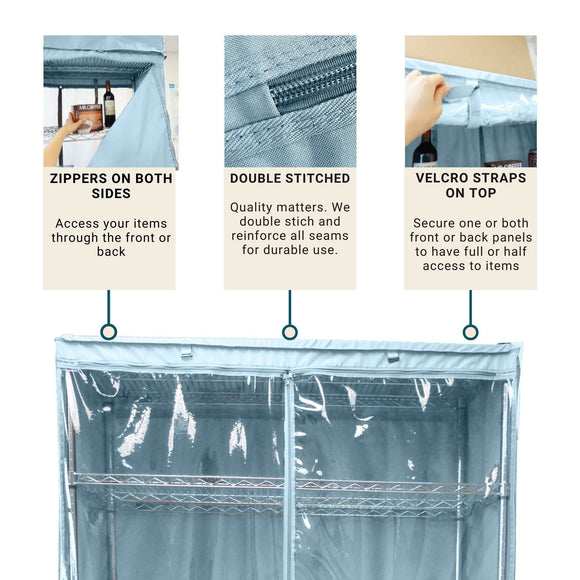 ZIPPERS ON BOTH SIDES

Access your items through the front or back

DOUBLE STITCHED

Quality matters. We double stich and reinforce all seams for durable use.

VELCRO STRAPS ON TOP

Secure one or both front or back panels to have full or half access to items