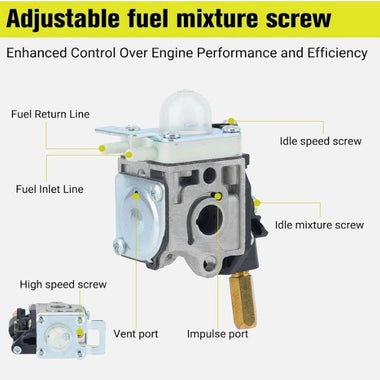 Adjustable fuel mixture screw

Enhanced Control Over Engine Performance and Efficiency

Fuel Return Line

Idle speed screw

Fuel Inlet Line

Idle mixture screw

High speed screw

Vent port

Impulse port