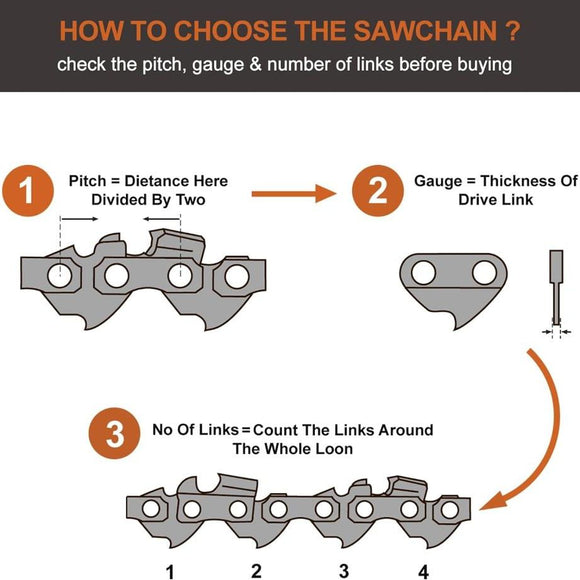 HOW TO CHOOSE THE SAWCHAIN ?
check the pitch, gauge & number of links before buying

1
Pitch = Dietance Here Divided By Two

2
Gauge = Thickness Of Drive Link

3
No Of Links = Count The Links Around The Whole Loon

1 2 3 4