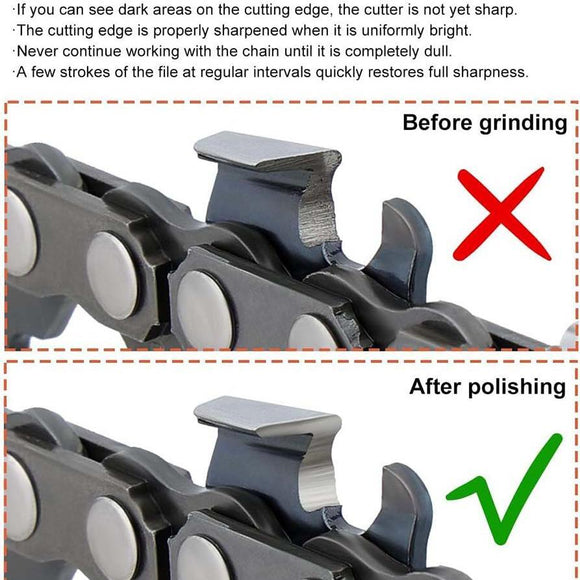 ·If you can see dark areas on the cutting edge, the cutter is not yet sharp.
·The cutting edge is properly sharpened when it is uniformly bright.
·Never continue working with the chain until it is completely dull.
·A few strokes of the file at regular intervals quickly restores full sharpness.

Before grinding

After polishing