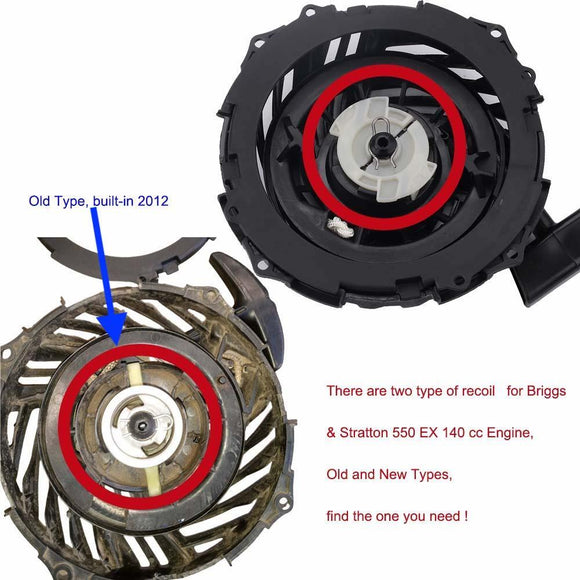 Old Type, built-in 2012

There are two type of recoil for Briggs & Stratton 550 EX 140 cc Engine,

Old and New Types,

find the one you need !