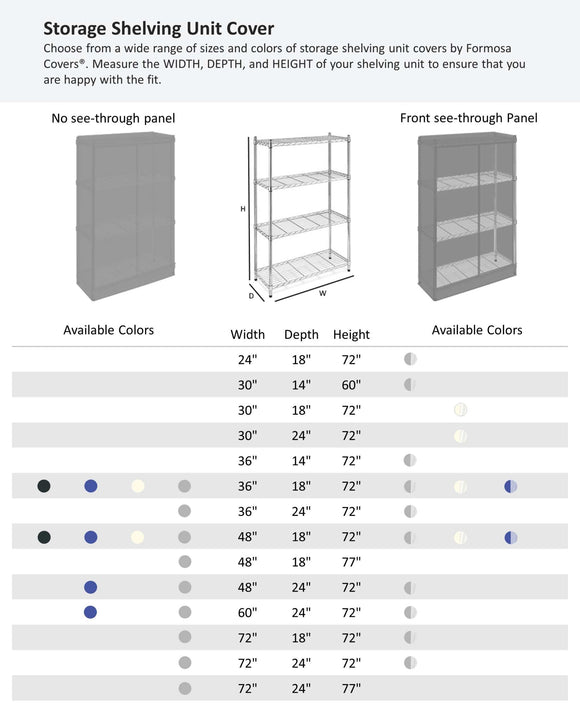 Storage Shelving Unit Cover

Choose from a wide range of sizes and colors of storage shelving unit covers by Formosa Covers®. Measure the WIDTH, DEPTH, and HEIGHT of your shelving unit to ensure that you are happy with the fit.

No see-through panel

H

D

W

Front see-through Panel

| Available Colors | Width | Depth | Height | Available Colors |
|---|---|---|---|---|
| | 24" | 18" | 72" | |
| | 30" | 14" | 60" | |
| | 30" | 18" | 72" | |
| | 30" | 24" | 72" | |
| | 36" | 14" | 72" | |
| | 36" | 18" | 72" | |
| | 36" | 24" | 72" | |
| | 48" | 18" | 72" | |
| | 48" | 18" | 77" | |
| | 48" | 24" | 72" | |
| | 60" | 24" | 72" | |
| | 72" | 18" | 72" | |
| | 72" | 24" | 72" | |
| | 72" | 24" | 77" | |