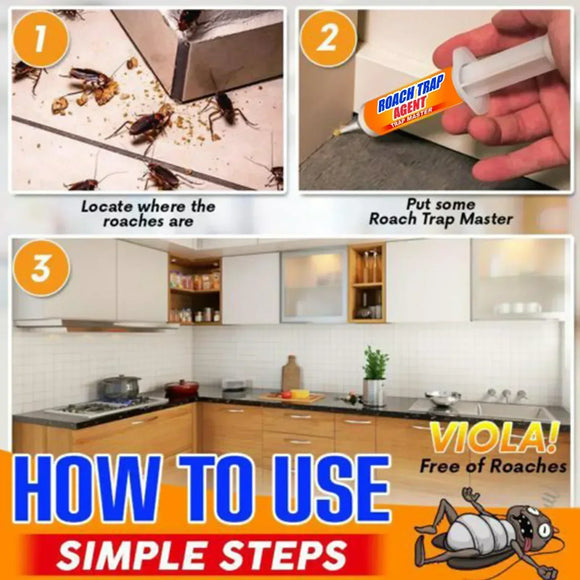 1

Locate where the roaches are

2

ROACH TRAP AGENT TRAP MASTER

Put some Roach Trap Master

3

VIOLA!
Free of Roaches

HOW TO USE

SIMPLE STEPS